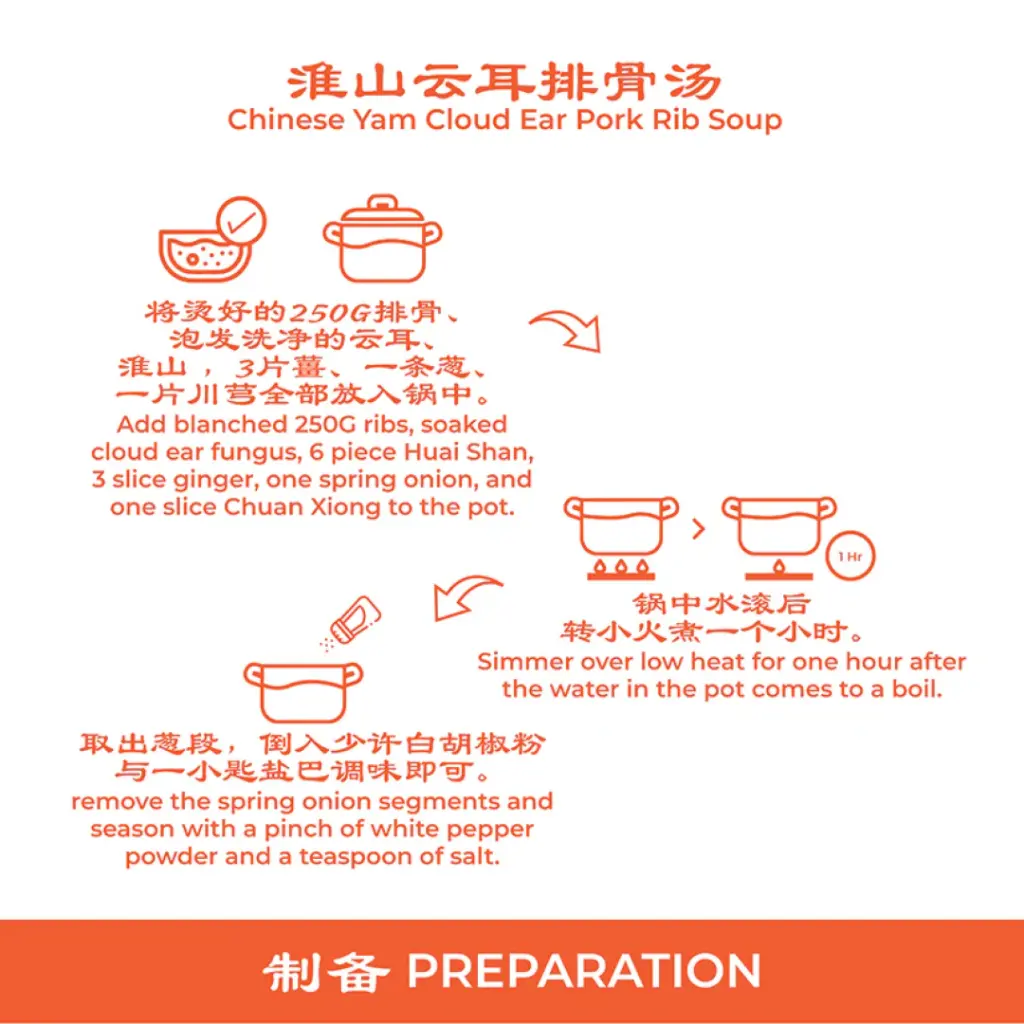 淮山云耳排骨汤
Chinese Yam Cloud Ear Pork Rib Soup

将烫好的250G排骨、泡发洗净的云耳、淮山，3片薑、一条葱、一片川芎全部放入锅中。
Add blanched 250G ribs, soaked cloud ear fungus, 6 piece Huai Shan, 3 slice ginger, one spring onion, and one slice Chuan Xiong to the pot.

1 Hr

锅中水滚后转小火煮一个小时。
Simmer over low heat for one hour after the water in the pot comes to a boil.

取出葱段，倒入少许白胡椒粉与一小匙盐巴调味即可。
remove the spring onion segments and season with a pinch of white pepper powder and a teaspoon of salt.

制备 PREPARATION