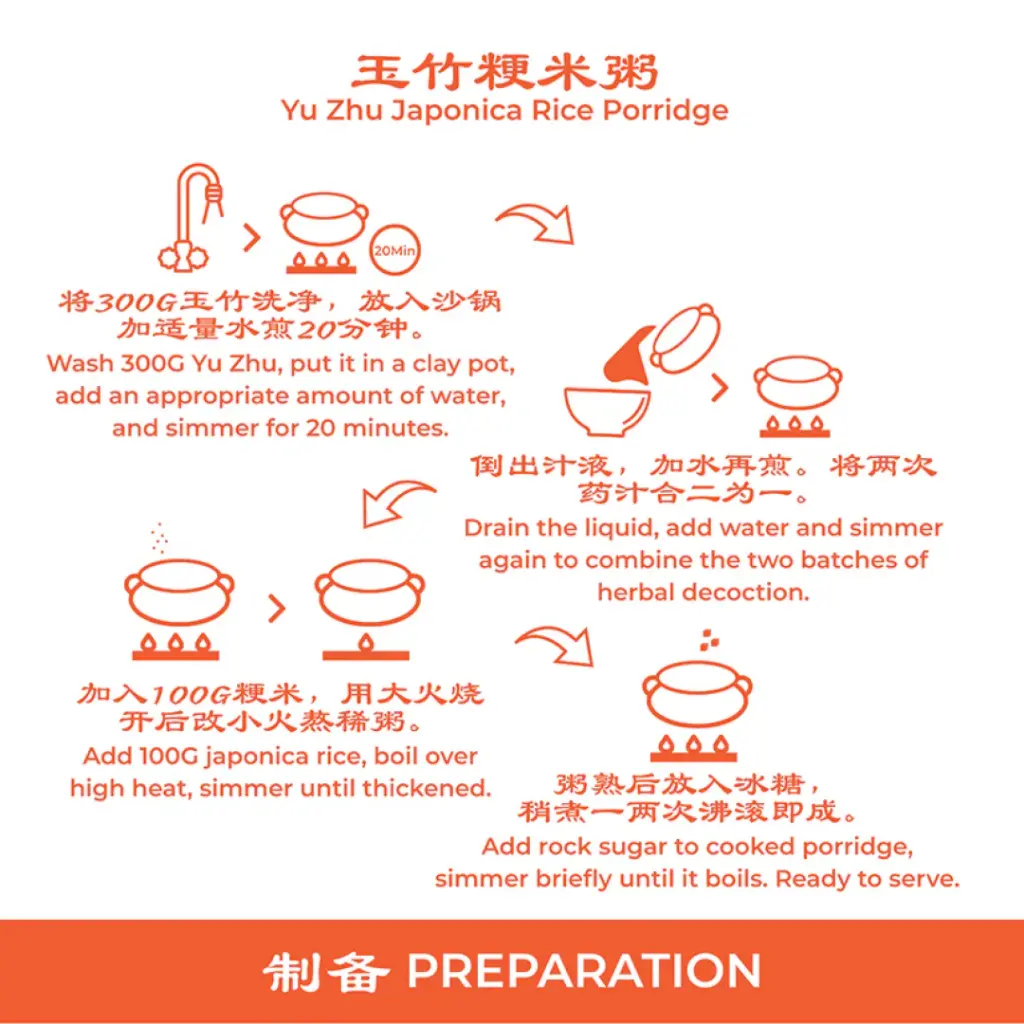 玉竹粳米粥
Yu Zhu Japonica Rice Porridge

20Min

将300G玉竹洗净，放入沙锅加适量水煎20分钟。
Wash 300G Yu Zhu, put it in a clay pot, add an appropriate amount of water, and simmer for 20 minutes.

倒出汁液，加水再煎。将两次药汁合二为一。
Drain the liquid, add water and simmer again to combine the two batches of herbal decoction.

加入100G粳米，用大火烧开后改小火熬稀粥。
Add 100G japonica rice, boil over high heat, simmer until thickened.

粥熟后放入冰糖，稍煮一两次沸滚即成。
Add rock sugar to cooked porridge, simmer briefly until it boils. Ready to serve.

制备 PREPARATION