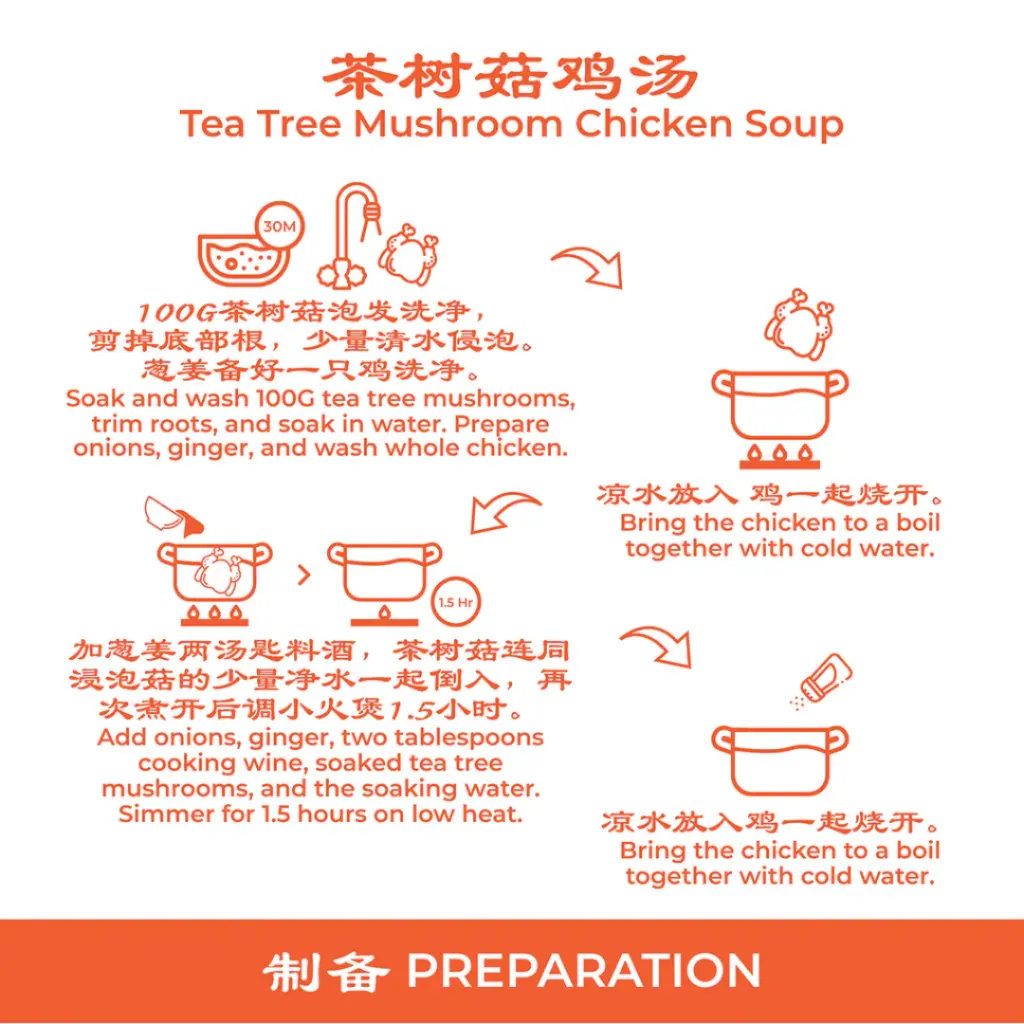 茶树菇鸡汤
Tea Tree Mushroom Chicken Soup

30M

100G茶树菇泡发洗净，剪掉底部根，少量清水侵泡。葱姜备好一只鸡洗净。
Soak and wash 100G tea tree mushrooms, trim roots, and soak in water. Prepare onions, ginger, and wash whole chicken.

凉水放入 鸡一起烧开。
Bring the chicken to a boil together with cold water.

1.5 Hr

加葱姜两汤匙料酒，茶树菇连同浸泡菇的少量净水一起倒入，再次煮开后调小火煲1.5小时。
Add onions, ginger, two tablespoons cooking wine, soaked tea tree mushrooms, and the soaking water. Simmer for 1.5 hours on low heat.

凉水放入鸡一起烧开。
Bring the chicken to a boil together with cold water.

制备 PREPARATION