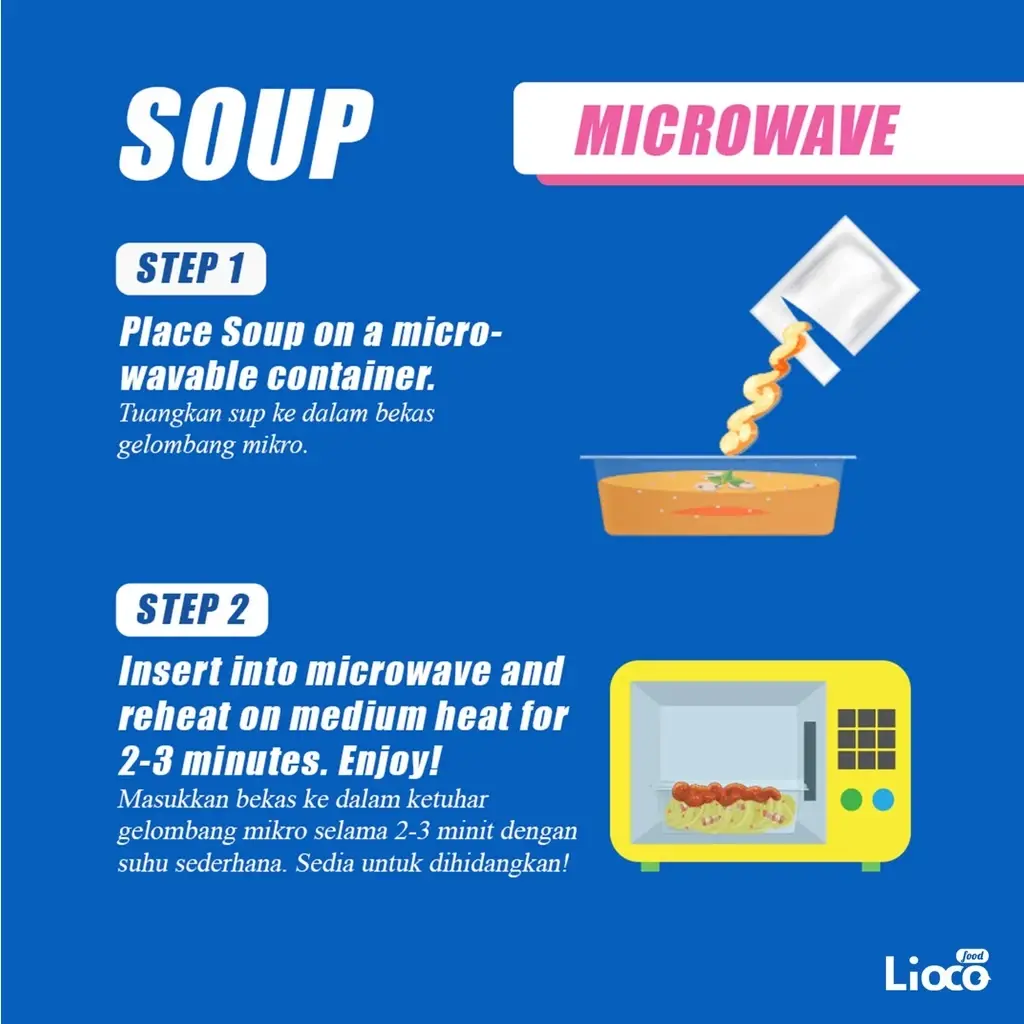 SOUP

MICROWAVE

STEP 1

Place Soup on a microwavable container.
Tuangkan sup ke dalam bekas gelombang mikro.

STEP 2

Insert into microwave and reheat on medium heat for 2-3 minutes. Enjoy!
Masukkan bekas ke dalam ketuhar gelombang mikro selama 2-3 minit dengan suhu sederhana. Sedia untuk dihidangkan!

Lioco food